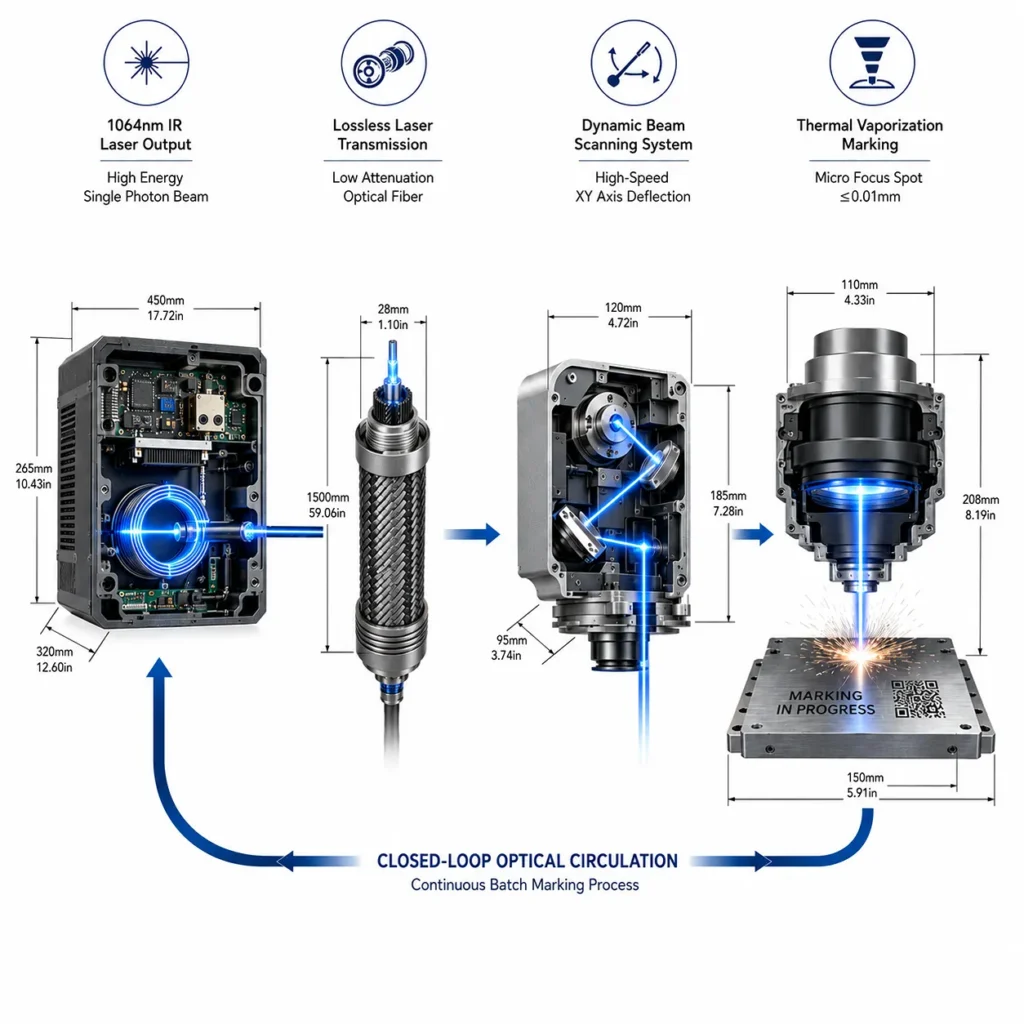 1064nm IR
Laser Output

High Energy
Single Photon Beam

Lossless Laser
Transmission

Low Attenuation
Optical Fiber

Dynamic Beam
Scanning System

High-Speed
XY Axis Deflection

Thermal Vaporization
Marking

Micro Focus Spot
≤0.01mm

450mm
17.72in

265mm
10.43in

320mm
12.60in

28mm
1.10in

1500mm
59.06in

120mm
4.72in

185mm
7.28in

95mm
3.74in

110mm
4.33in

208mm
8.19in

MARKING
IN PROGRESS

150mm
5.91in

CLOSED-LOOP OPTICAL CIRCULATION
Continuous Batch Marking Process